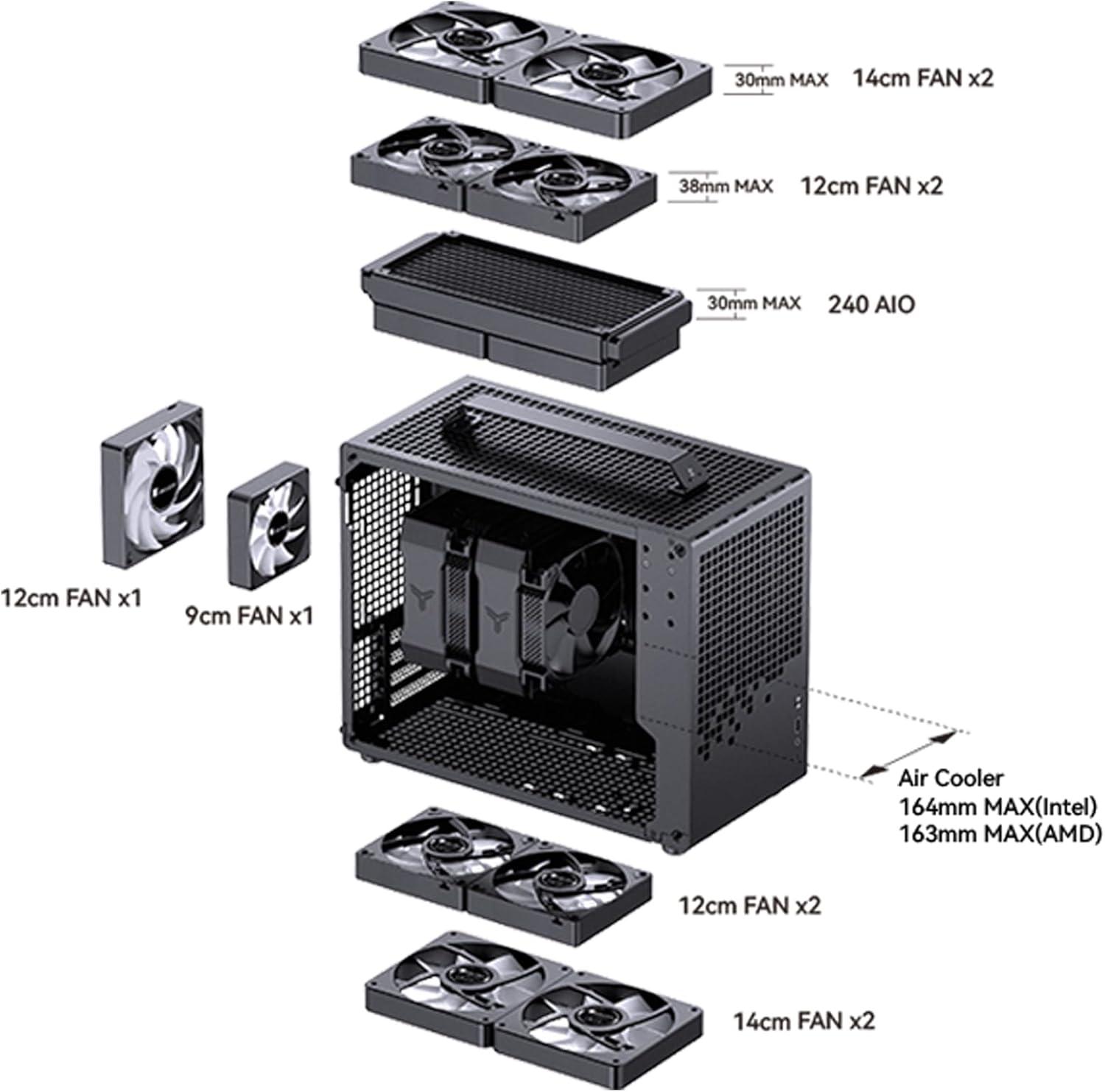 30mm MAX 14cm FAN x2

38mm MAX 12cm FAN x2

30mm MAX 240 AIO

12cm FAN x1

9cm FAN x1

Air Cooler
164mm MAX(Intel)
163mm MAX(AMD)

12cm FAN x2

14cm FAN x2